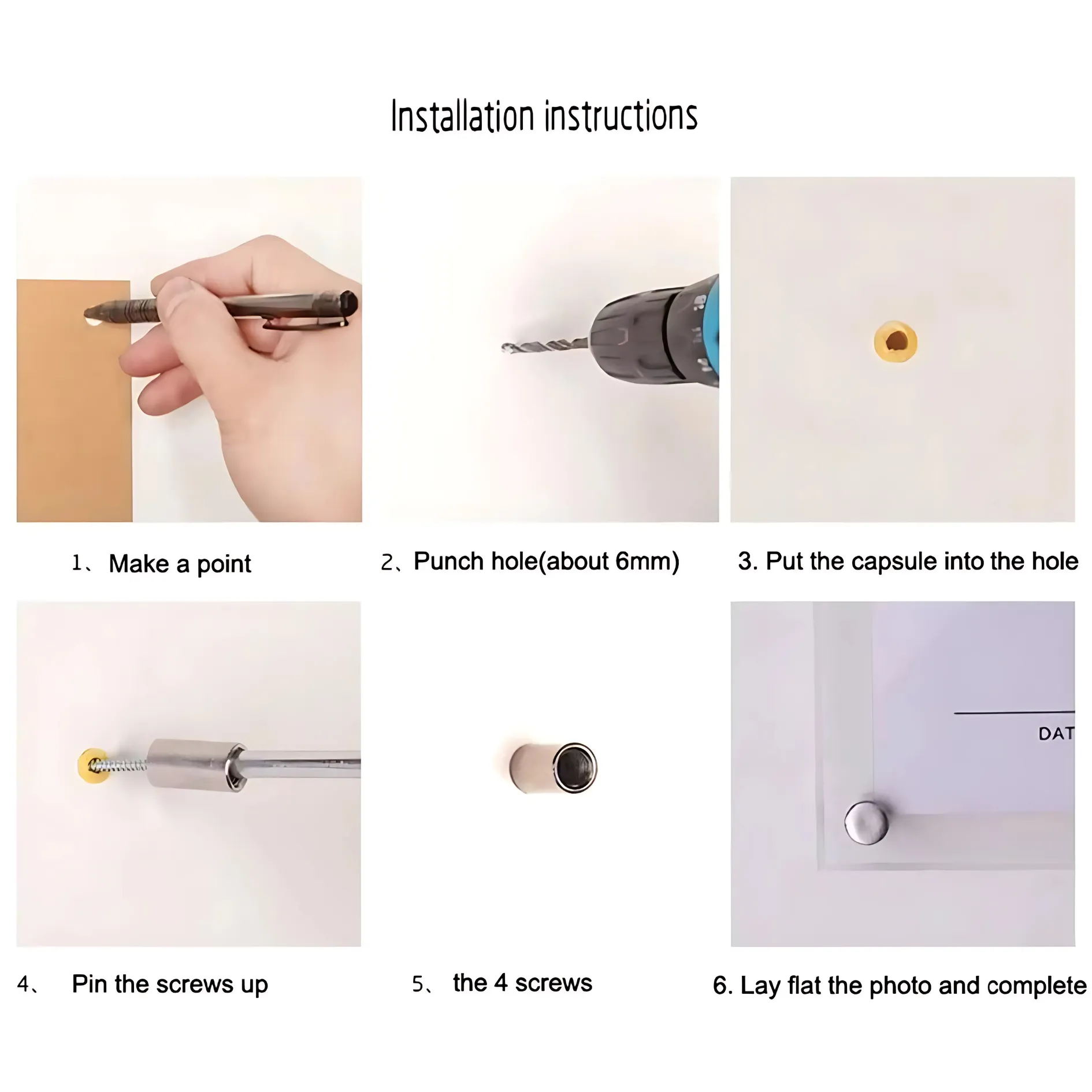 Installation instructions

1、 Make a point

2、Punch hole(about 6mm)

3. Put the capsule into the hole

DAT

4、 Pin the screws up

5、 the 4 screws

6. Lay flat the photo and complete